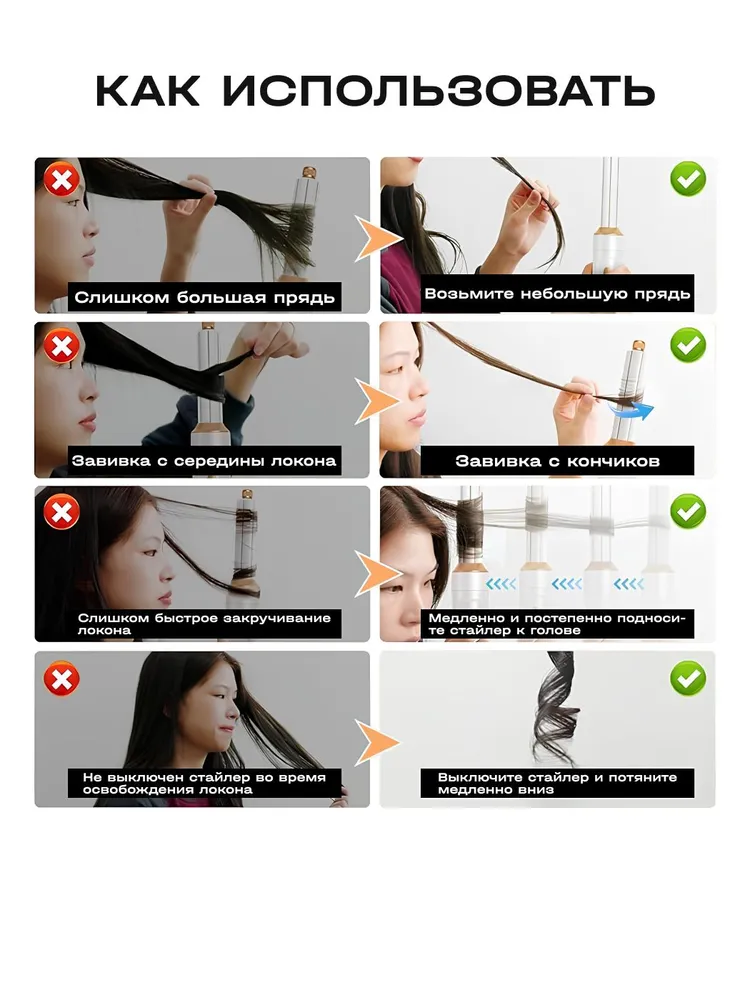 КАК ИСПОЛЬЗОВАТЬ

Слишком большая прядь

Возьмите небольшую прядь

Завивка с середины локона

Завивка с кончиков

Слишком быстрое закручивание локона

Медленно и постепенно подносите стайлер к голове

Не выключен стайлер во время освобождения локона

Выключите стайлер и потяните медленно вниз