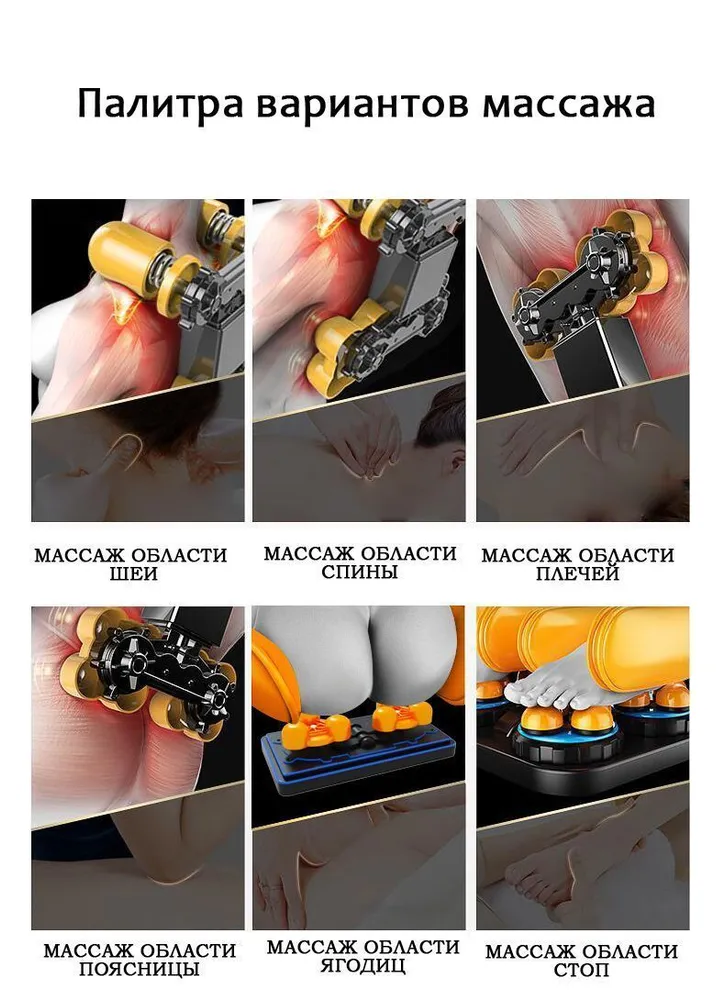 Палитра вариантов массажа

МАССАЖ ОБЛАСТИ ШЕИ

МАССАЖ ОБЛАСТИ СПИНЫ

МАССАЖ ОБЛАСТИ ПЛЕЧЕЙ

МАССАЖ ОБЛАСТИ ПОЯСНИЦЫ

МАССАЖ ОБЛАСТИ ЯГОДИЦ

МАССАЖ ОБЛАСТИ СТОП